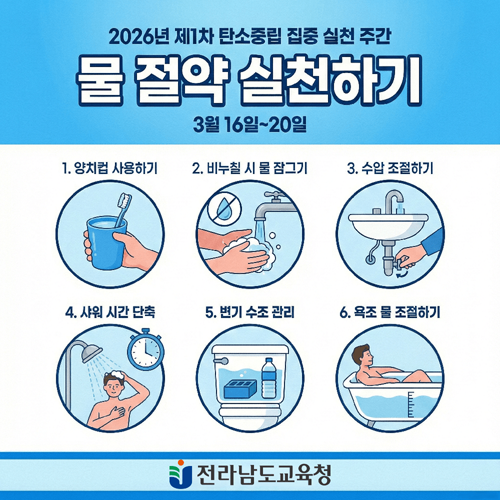 2026년 제1차 탄소중립 집중 실천 주간

물 절약 실천하기

3월 16일~20일

1. 양치컵 사용하기

2. 비누칠 시 물 잠그기

3. 수압 조절하기

4. 샤워 시간 단축

5. 변기 수조 관리

6. 욕조 물 조절하기

전라남도교육청